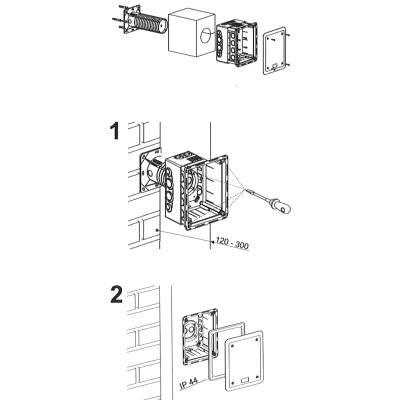 1

120 - 300

2

IP 44