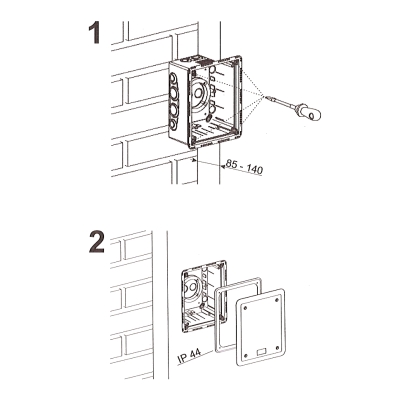 1

85 - 140

2

IP 44