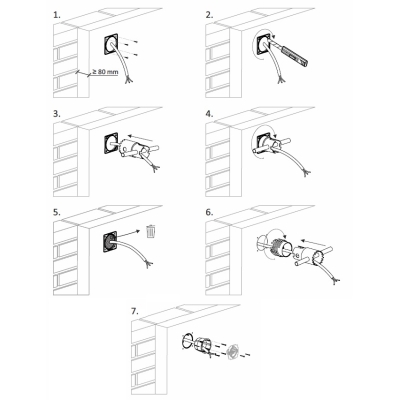 1.

≥ 80 mm

2.

3.

4.

5.

6.

7.